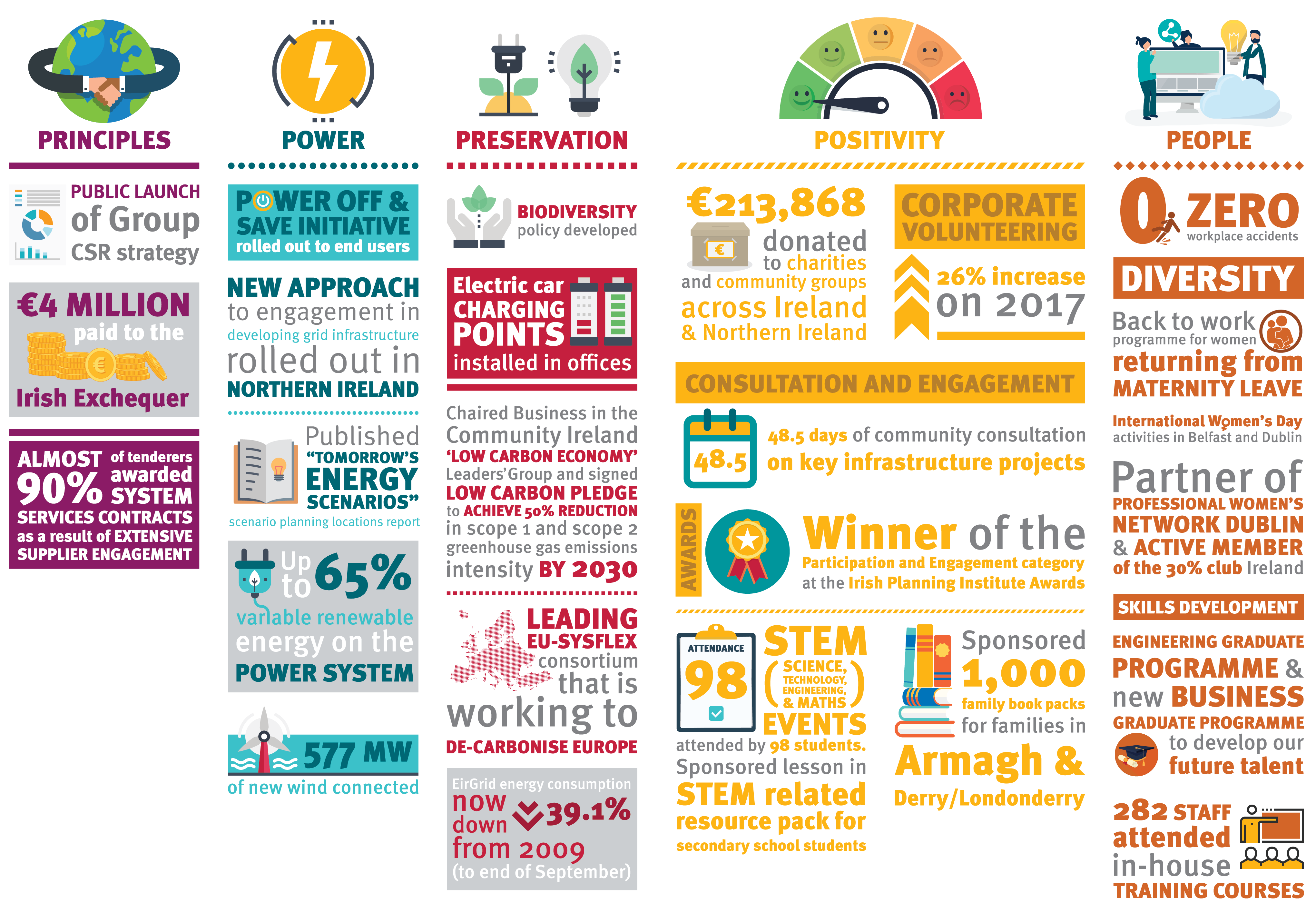 PRINCIPLES

PUBLIC LAUNCH of Group CSR strategy

€4 MILLION paid to the Irish Exchequer

ALMOST 90% of tenderers awarded SYSTEM SERVICES CONTRACTS as a result of EXTENSIVE SUPPLIER ENGAGEMENT

POWER

POWER OFF & SAVE INITIATIVE rolled out to end users

NEW APPROACH to engagement in developing grid infrastructure rolled out in NORTHERN IRELAND

Published "TOMORROW'S ENERGY SCENARIOS" scenario planning locations report

Up to 65% variable renewable energy on the POWER SYSTEM

577 MW of new wind connected

PRESERVATION

BIODIVERSITY policy developed

Electric car CHARGING POINTS installed in offices

Chaired Business in the Community Ireland 'LOW CARBON ECONOMY' Leaders' Group and signed LOW CARBON PLEDGE to ACHIEVE 50% REDUCTION in scope 1 and scope 2 greenhouse gas emissions intensity BY 2030

LEADING EU-SYSFLEX consortium that is working to DE-CARBONISE EUROPE

EirGrid energy consumption now down 39.1% from 2009 (to end of September)

POSITIVITY

€213,868 donated to charities and community groups across Ireland & Northern Ireland

CORPORATE VOLUNTEERING

26% increase on 2017

CONSULTATION AND ENGAGEMENT

48.5

48.5 days of community consultation on key infrastructure projects

AWARDS

Winner of the Participation and Engagement category at the Irish Planning Institute Awards

ATTENDANCE 98

STEM (SCIENCE, TECHNOLOGY, ENGINEERING, & MATHS) EVENTS attended by 98 students.

Sponsored lesson in STEM related resource pack for secondary school students

Sponsored 1,000 family book packs for families in Armagh & Derry/Londonderry

PEOPLE

0 ZERO workplace accidents

DIVERSITY

Back to work programme for women returning from MATERNITY LEAVE

International Women's Day activities in Belfast and Dublin

Partner of PROFESSIONAL WOMEN'S NETWORK DUBLIN & ACTIVE MEMBER of the 30% club Ireland

SKILLS DEVELOPMENT

ENGINEERING GRADUATE PROGRAMME & new BUSINESS GRADUATE PROGRAMME to develop our future talent

282 STAFF attended in-house TRAINING COURSES